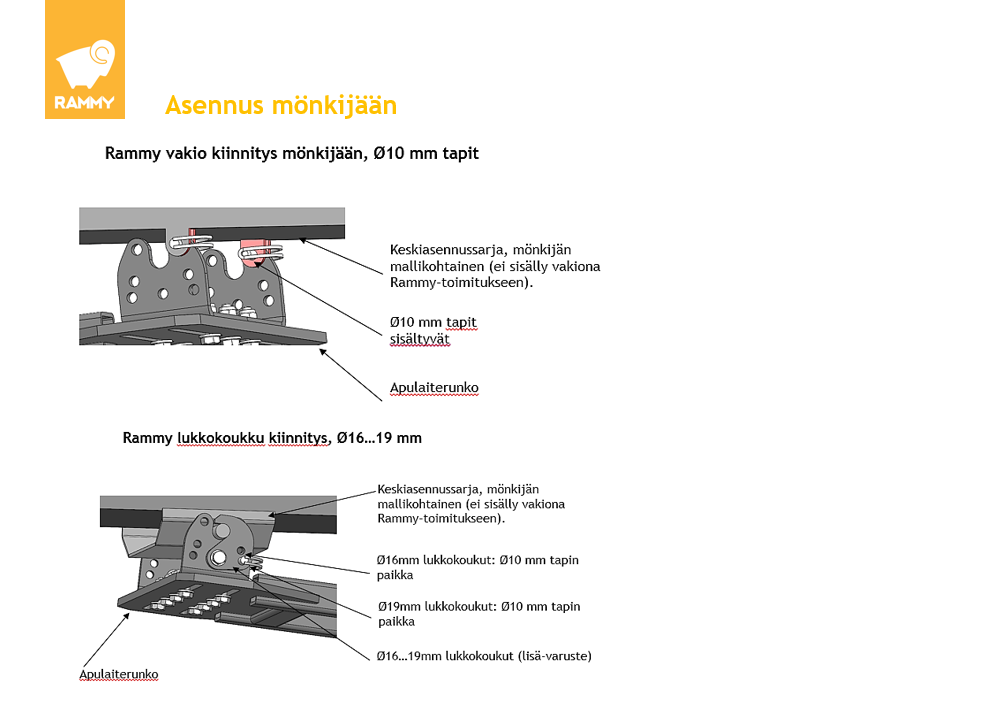 RAMMY

Asennus mönkijään

Rammy vakio kiinnitys mönkijään, Ø10 mm tapit

Keskiasennussarja, mönkijän mallikohtainen (ei sisälly vakiona Rammy-toimitukseen).

Ø10 mm tapit sisältyvät

Apulaiterunko

Rammy lukkokoukku kiinnitys, Ø16…19 mm

Keskiasennussarja, mönkijän mallikohtainen (ei sisälly vakiona Rammy-toimitukseen).

Ø16mm lukkokoukut: Ø10 mm tapin paikka

Ø19mm lukkokoukut: Ø10 mm tapin paikka

Ø16…19mm lukkokoukut (lisä-varuste)

Apulaiterunko